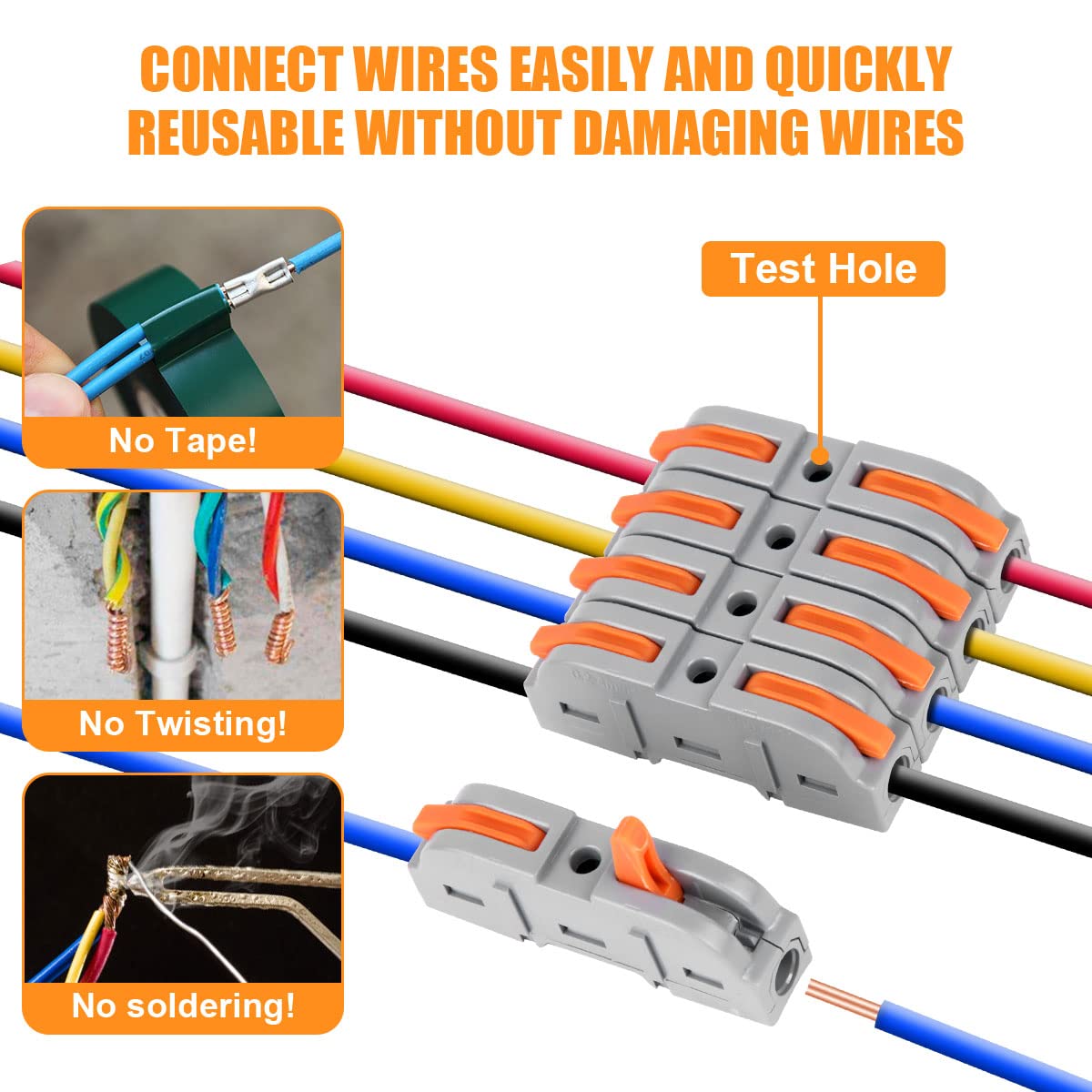 CONNECT WIRES EASILY AND QUICKLY
REUSABLE WITHOUT DAMAGING WIRES

Test Hole

No Tape!

No Twisting!

No soldering!